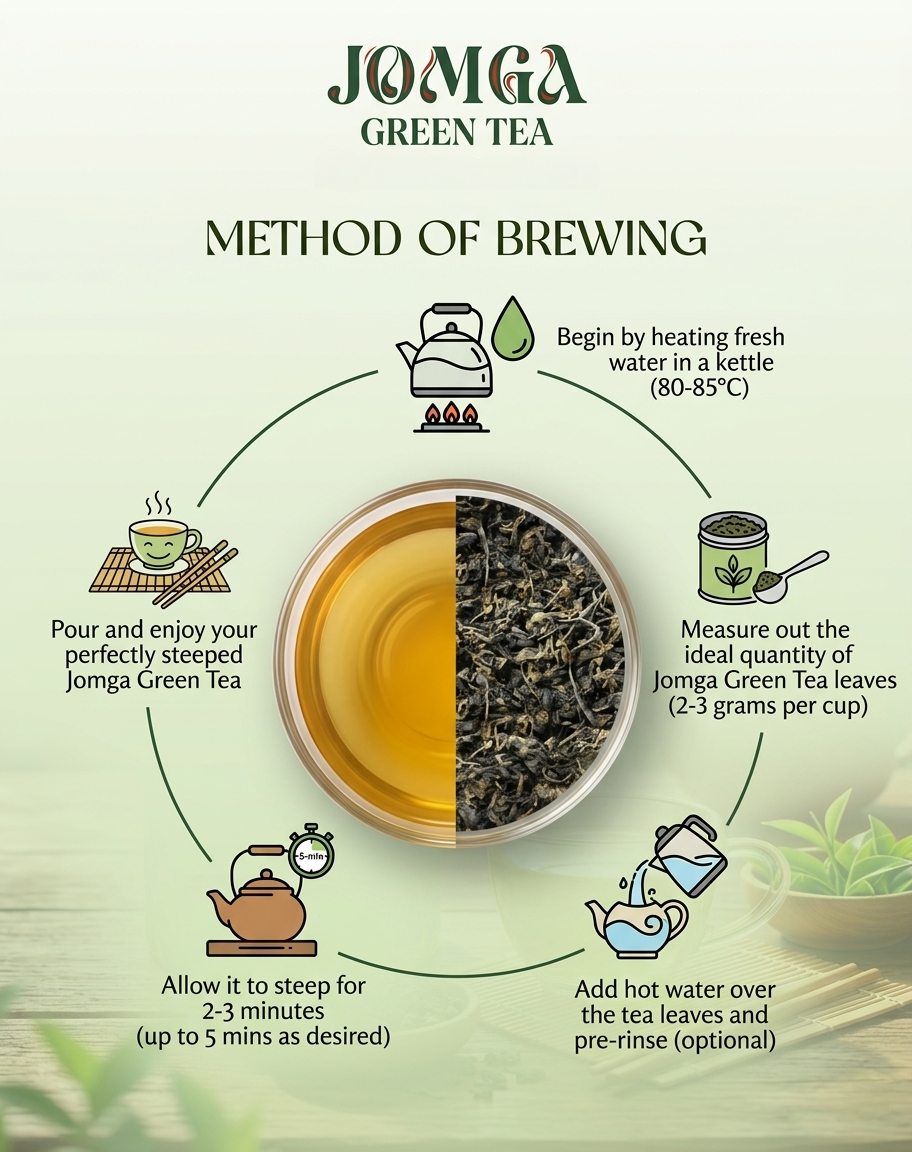 JOMGA
GREEN TEA

METHOD OF BREWING

Begin by heating fresh water in a kettle (80-85°C)

Measure out the ideal quantity of Jomga Green Tea leaves (2-3 grams per cup)

Add hot water over the tea leaves and pre-rinse (optional)

5-min

Allow it to steep for 2-3 minutes (up to 5 mins as desired)

Pour and enjoy your perfectly steeped Jomga Green Tea