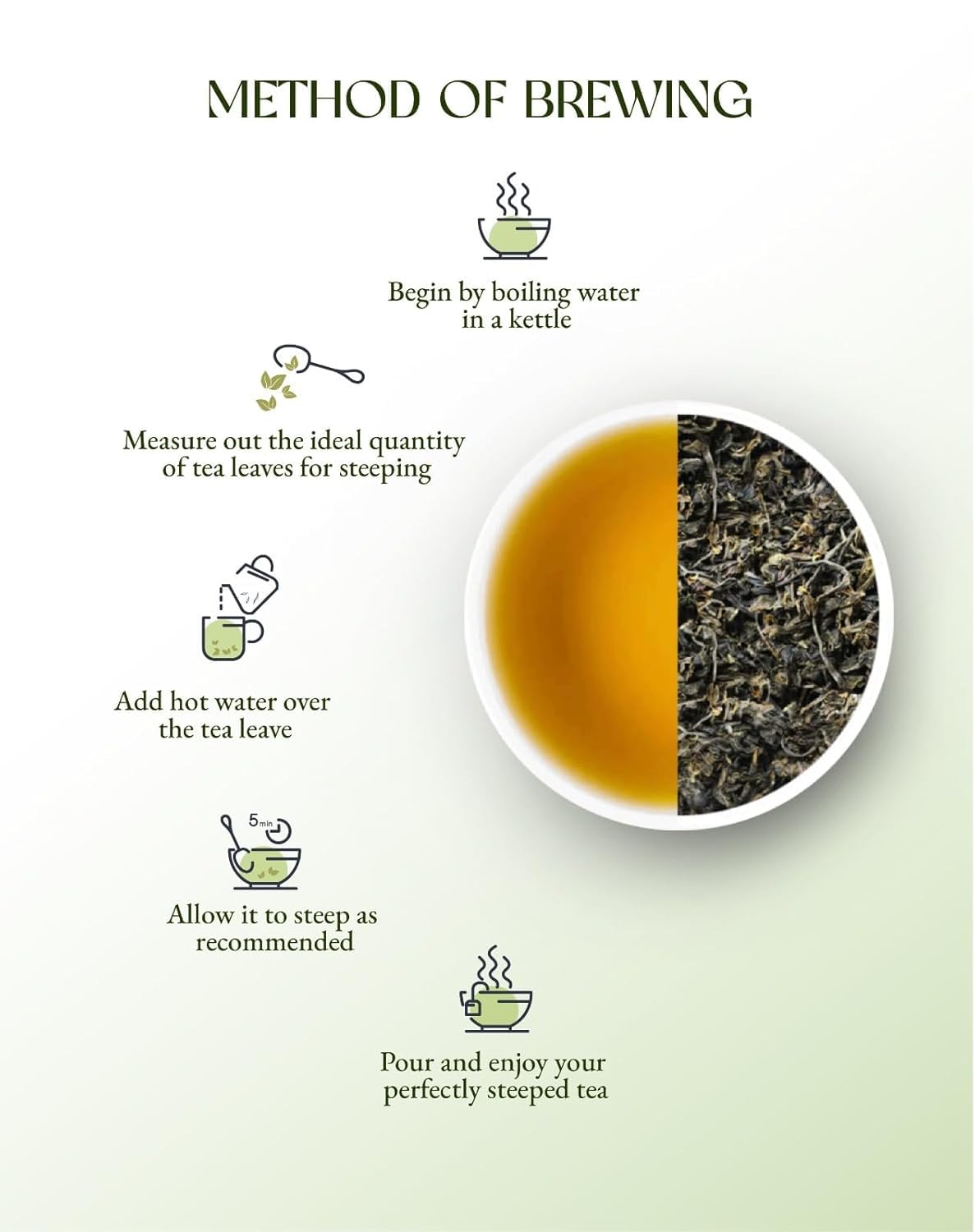 METHOD OF BREWING

Begin by boiling water in a kettle

Measure out the ideal quantity of tea leaves for steeping

Add hot water over the tea leave

5 min

Allow it to steep as recommended

Pour and enjoy your perfectly steeped tea